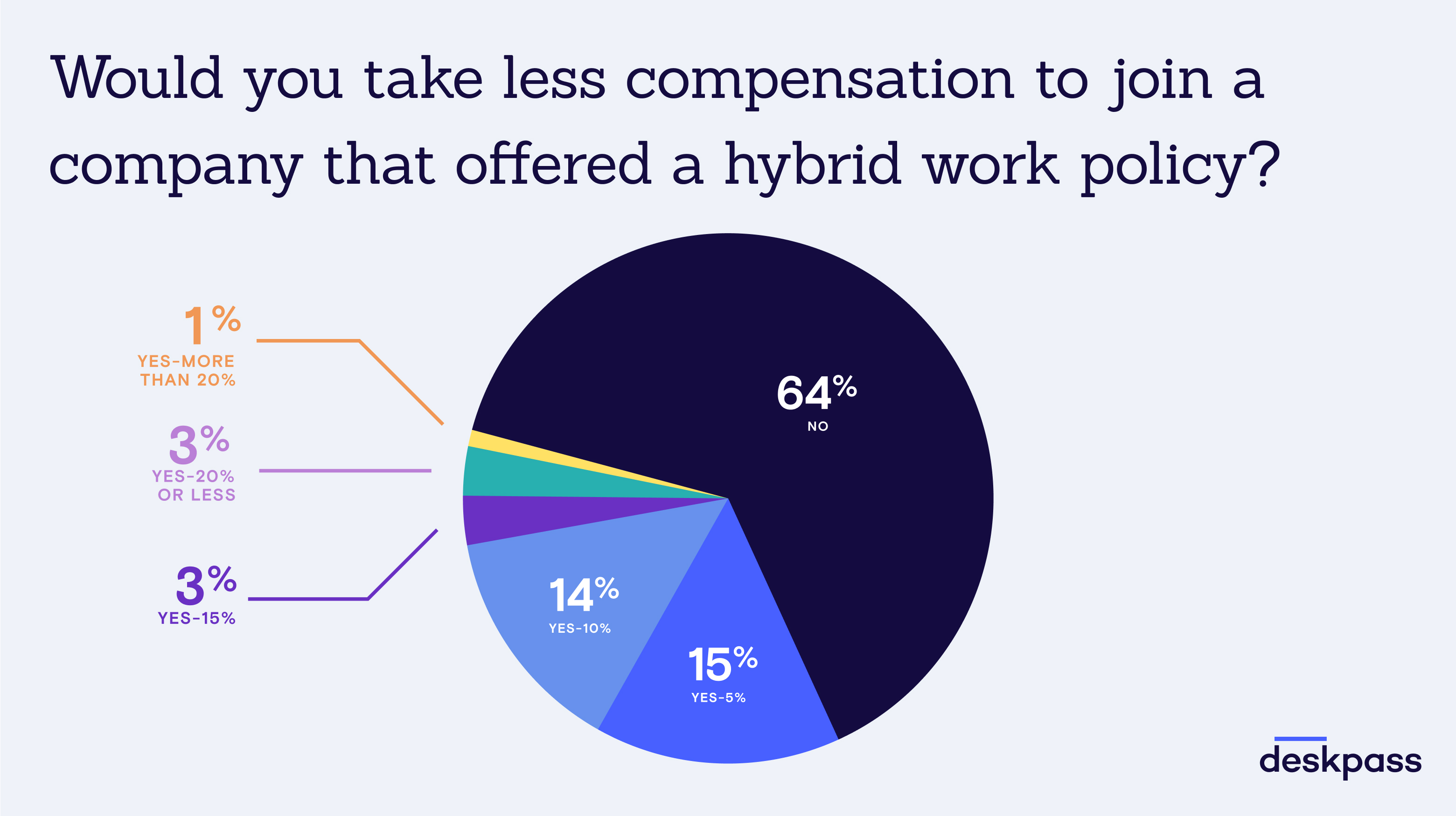 Would you take less compensation to join a company that offered a hybrid work policy?

1%
YES-MORE THAN 20%

3%
YES-20% OR LESS

3%
YES-15%

64%
NO

14%
YES-10%

15%
YES-5%

deskpass