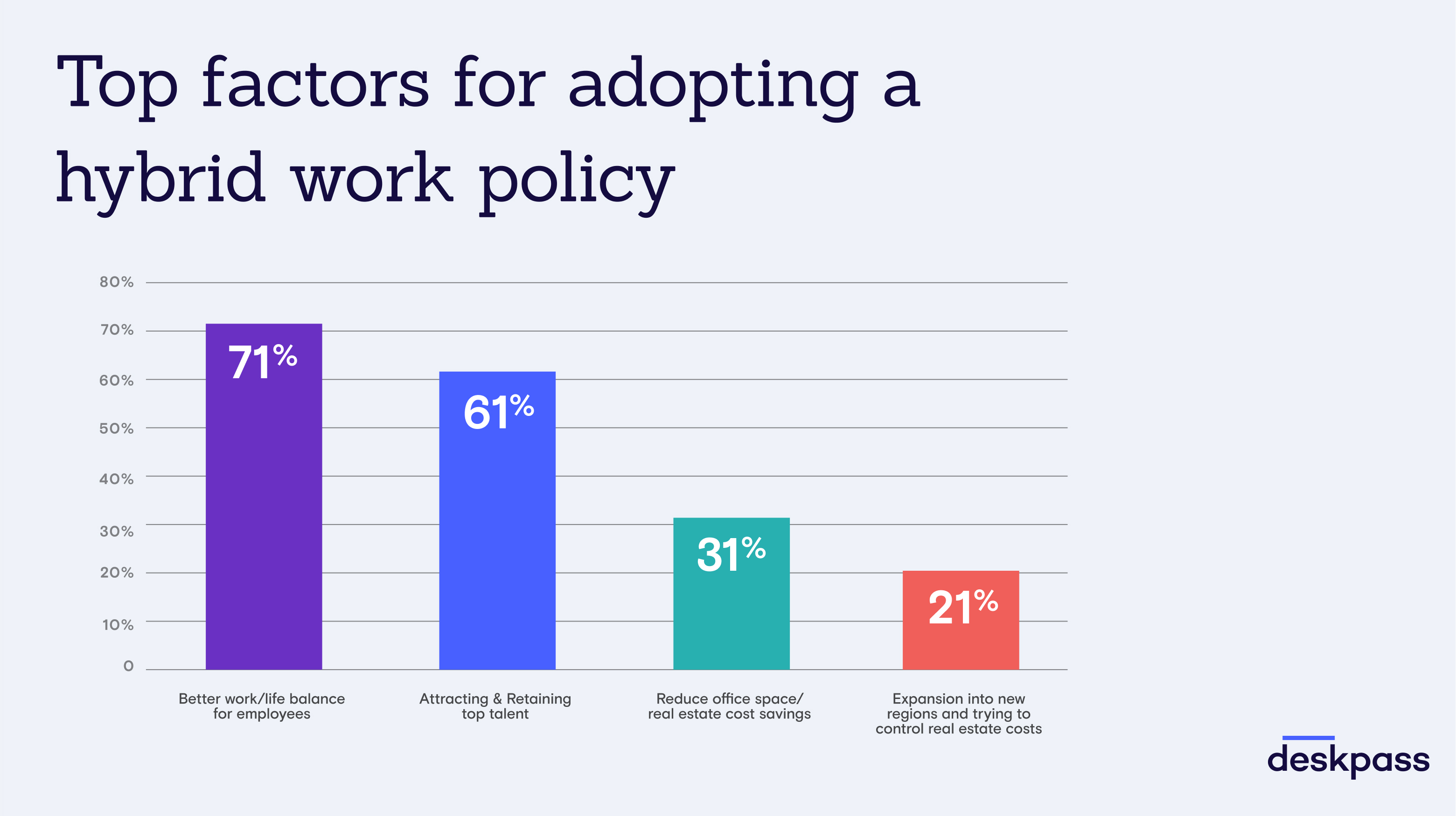 Top factors for adopting a hybrid work policy

80%
70%
60%
50%
40%
30%
20%
10%
0

71%
61%
31%
21%

Better work/life balance for employees

Attracting & Retaining top talent

Reduce office space/ real estate cost savings

Expansion into new regions and trying to control real estate costs

deskpass